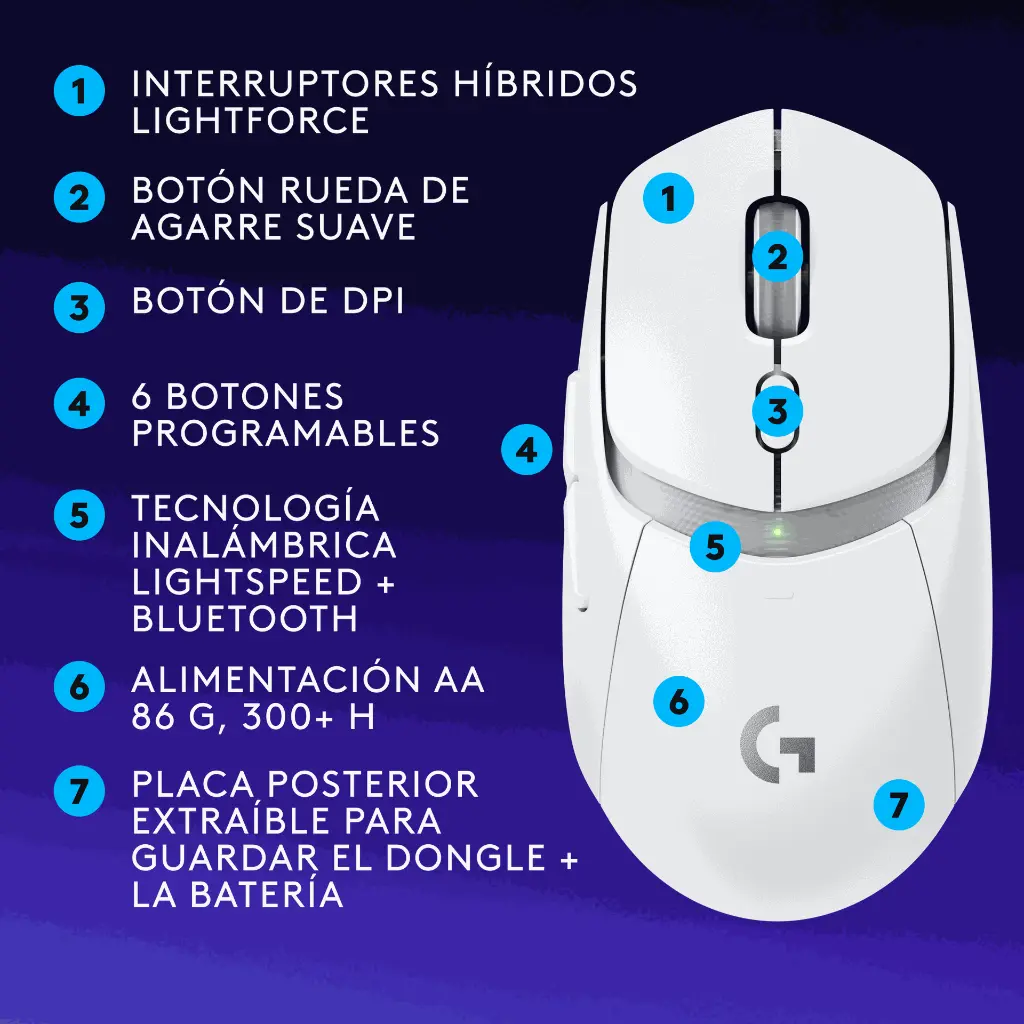 1 INTERRUPTORES HÍBRIDOS LIGHTFORCE

2 BOTÓN RUEDA DE AGARRE SUAVE

3 BOTÓN DE DPI

4 6 BOTONES PROGRAMABLES

5 TECNOLOGÍA INALÁMBRICA LIGHTSPEED + BLUETOOTH

6 ALIMENTACIÓN AA 86 G, 300+ H

7 PLACA POSTERIOR EXTRAÍBLE PARA GUARDAR EL DONGLE + LA BATERÍA

1
2
3
4
5
6
7